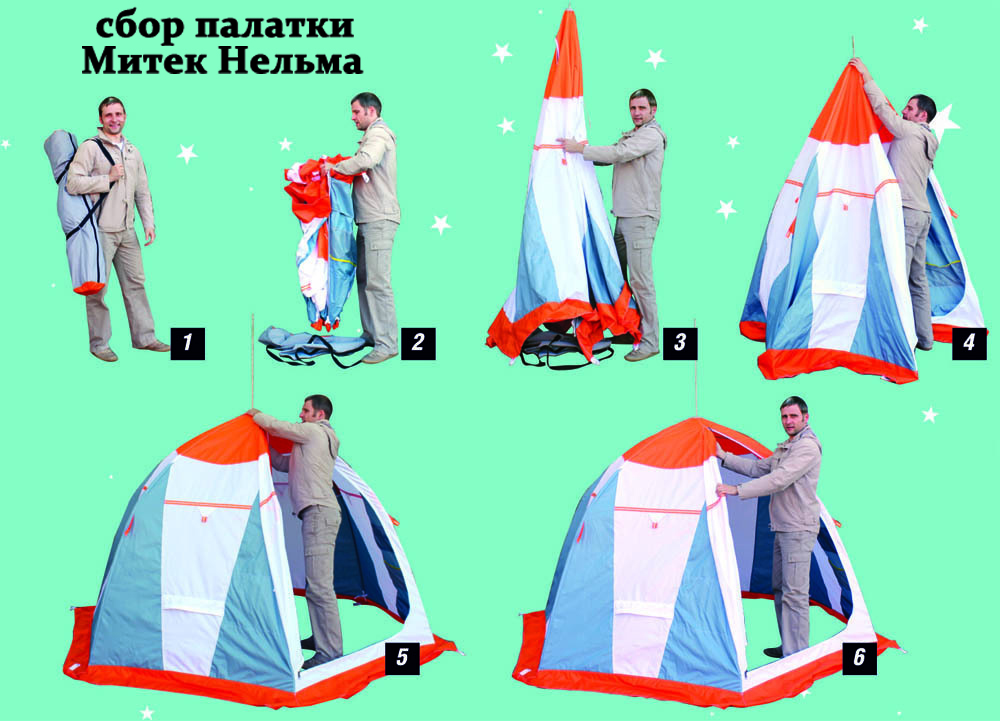 сбор палатки
Митек Нельма

1

2

3

4

5

6